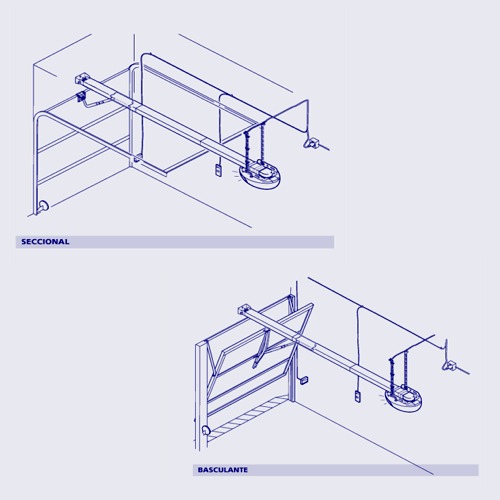 SECCIONAL

BASCULANTE